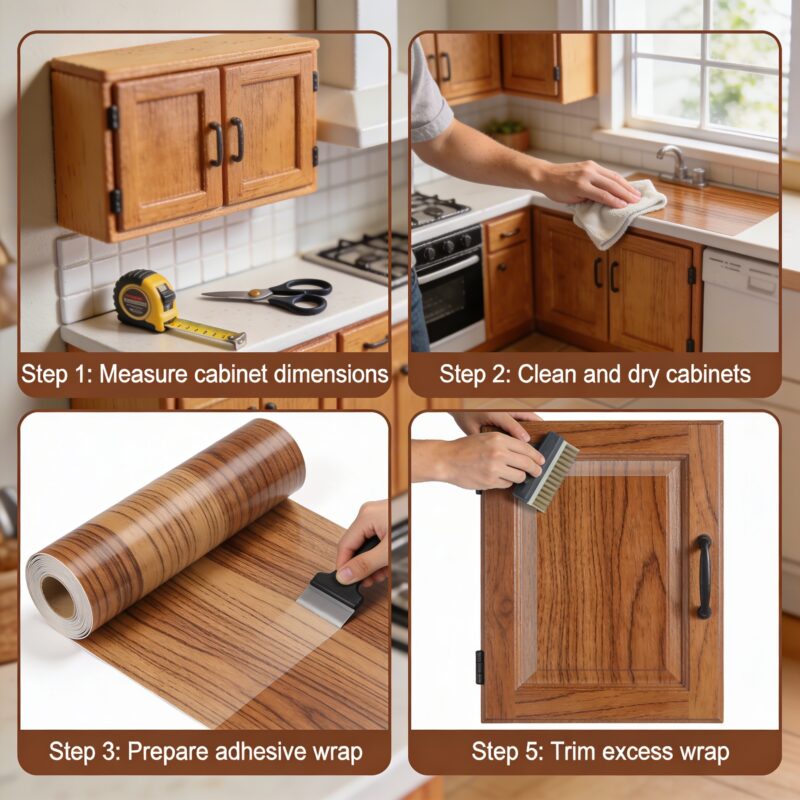 Step 1: Measure cabinet dimensions

Step 2: Clean and dry cabinets

Step 3: Prepare adhesive wrap

Step 5: Trim excess wrap